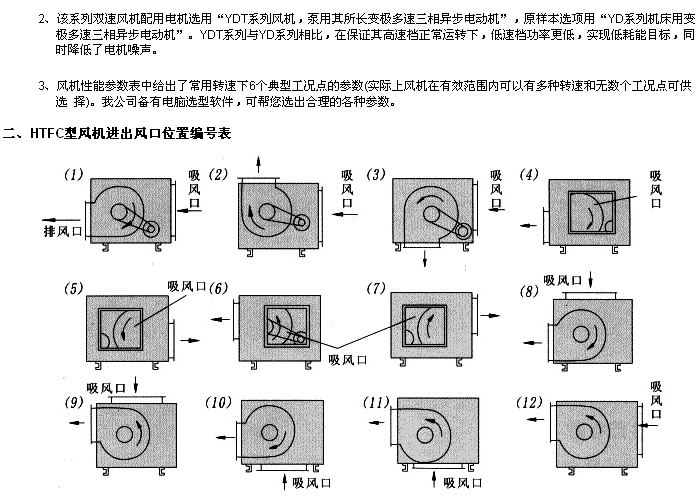 2、该系列双速风机配用电机选用“YDT系列风机，泵用其所长变极多速三相异步电动机”，原样本选项用“YD系列机床用变极多速三相异步电动机”。YDT系列与YD系列相比，在保证其高速档正常运转下，低速档功率更低，实现低耗能目标，同时降低了电机噪声。

3、风机性能参数表中给出了常用转速下6个典型工况点的参数(实际上风机在有效范围内可以有多种转速和无数个工况点可供选 择)。我公司备有电脑选型软件，可帮您选出合理的各种参数。

二、HTFC型风机进出风口位置编号表

(1) 吸风口 排风口 (2) 吸风口 (3) 吸风口 (4) 吸风口

(5) 吸风口 (6) (7) 吸风口 (8) 吸风口

(9) 吸风口 (10) 吸风口 (11) 吸风口 (12) 吸风口